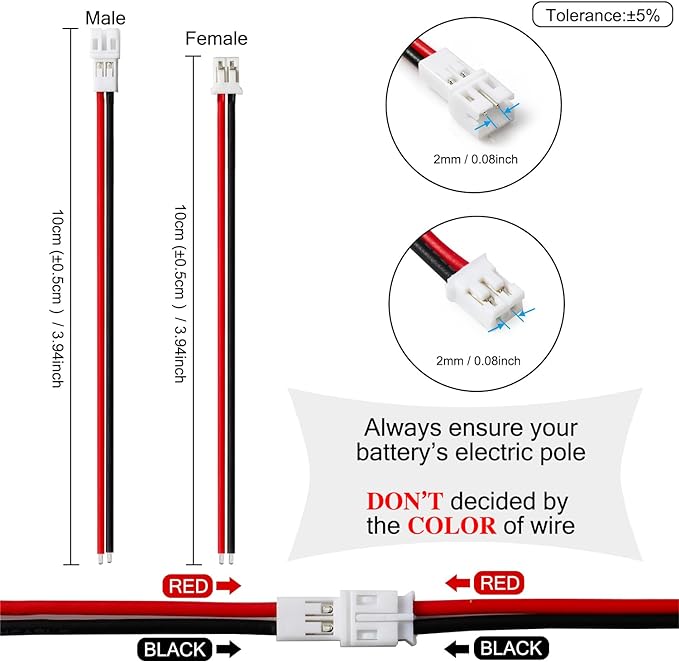 Male

Female

Tolerance:±5%

10cm (±0.5cm ) / 3.94inch

10cm (±0.5cm ) / 3.94inch

2mm / 0.08inch

2mm / 0.08inch

Always ensure your battery's electric pole

DON'T decided by the COLOR of wire

RED

RED

BLACK

BLACK